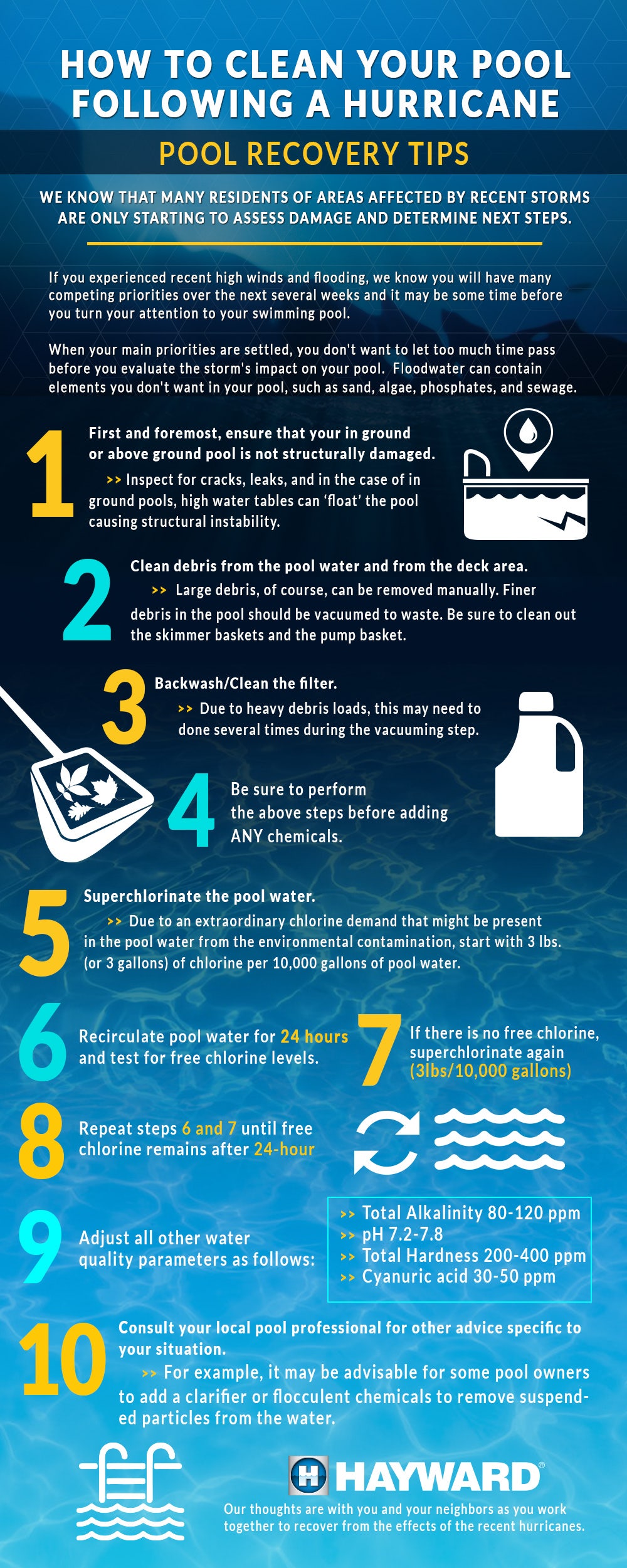 HOW TO CLEAN YOUR POOL FOLLOWING A HURRICANE

POOL RECOVERY TIPS

WE KNOW THAT MANY RESIDENTS OF AREAS AFFECTED BY RECENT STORMS ARE ONLY STARTING TO ASSESS DAMAGE AND DETERMINE NEXT STEPS.

If you experienced recent high winds and flooding, we know you will have many competing priorities over the next several weeks and it may be some time before you turn your attention to your swimming pool.

When your main priorities are settled, you don't want to let too much time pass before you evaluate the storm's impact on your pool. Floodwater can contain elements you don't want in your pool, such as sand, algae, phosphates, and sewage.

1 First and foremost, ensure that your in ground or above ground pool is not structurally damaged.
>> Inspect for cracks, leaks, and in the case of in ground pools, high water tables can 'float' the pool causing structural instability.

2 Clean debris from the pool water and from the deck area.
>> Large debris, of course, can be removed manually. Finer debris in the pool should be vacuumed to waste. Be sure to clean out the skimmer baskets and the pump basket.

3 Backwash/Clean the filter.
>> Due to heavy debris loads, this may need to done several times during the vacuuming step.

4 Be sure to perform the above steps before adding ANY chemicals.

5 Superchlorinate the pool water.
>> Due to an extraordinary chlorine demand that might be present in the pool water from the environmental contamination, start with 3 lbs. (or 3 gallons) of chlorine per 10,000 gallons of pool water.

6 Recirculate pool water for 24 hours and test for free chlorine levels.

7 If there is no free chlorine, superchlorinate again (3lbs/10,000 gallons)

8 Repeat steps 6 and 7 until free chlorine remains after 24-hour

9 Adjust all other water quality parameters as follows:

>> Total Alkalinity 80-120 ppm
>> pH 7.2-7.8
>> Total Hardness 200-400 ppm
>> Cyanuric acid 30-50 ppm

10 Consult your local pool professional for other advice specific to your situation.
>> For example, it may be advisable for some pool owners to add a clarifier or flocculent chemicals to remove suspended particles from the water.

HAYWARD®
Our thoughts are with you and your neighbors as you work together to recover from the effects of the recent hurricanes.